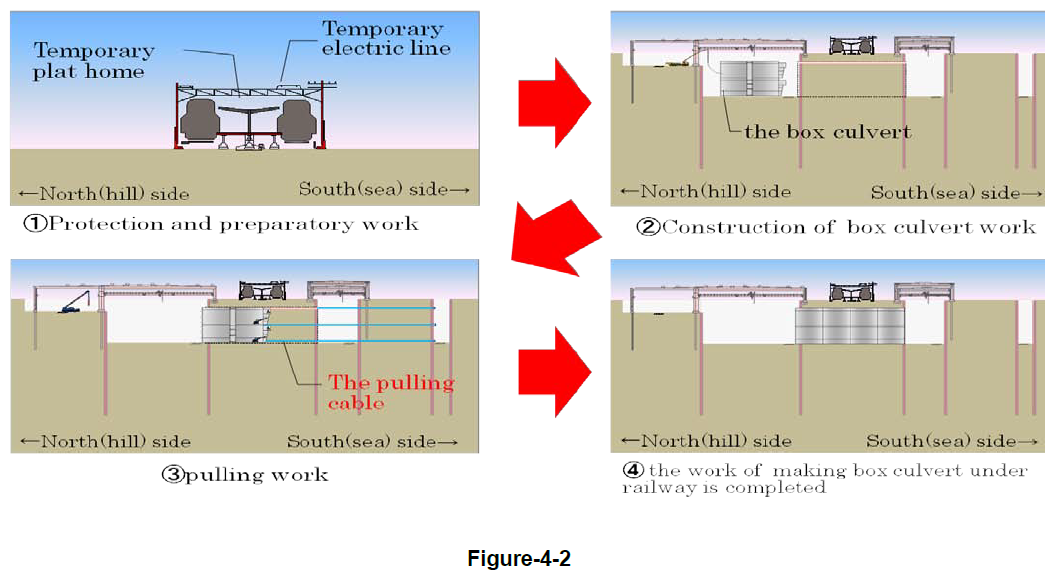 Temporary plat home

Temporary electric line

←North(hill) side

South(sea) side→

①Protection and preparatory work

the box culvert

←North(hill) side

South(sea) side→

②Construction of box culvert work

The pulling cable

←North(hill) side

South(sea) side→

③pulling work

←North(hill) side

South(sea) side→

④the work of making box culvert under railway is completed

Figure-4-2